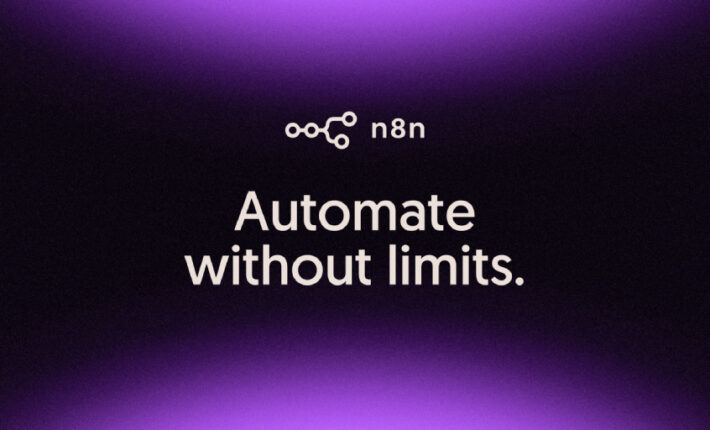 n8n

Automate without limits.